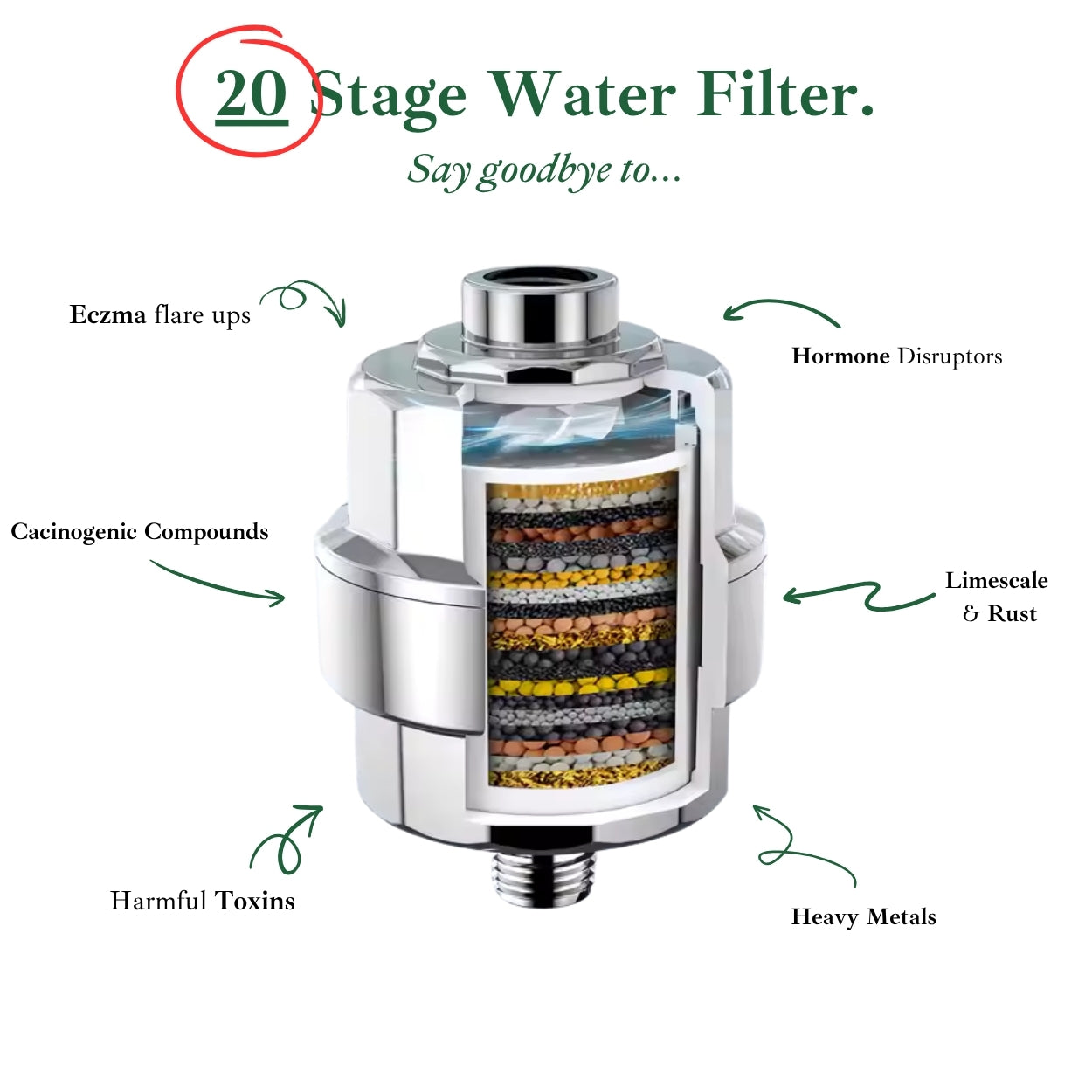 20 Stage Water Filter.

Say goodbye to...

Eczma flare ups

Hormone Disruptors

Cacinogenic Compounds

Limescale & Rust

Harmful Toxins

Heavy Metals